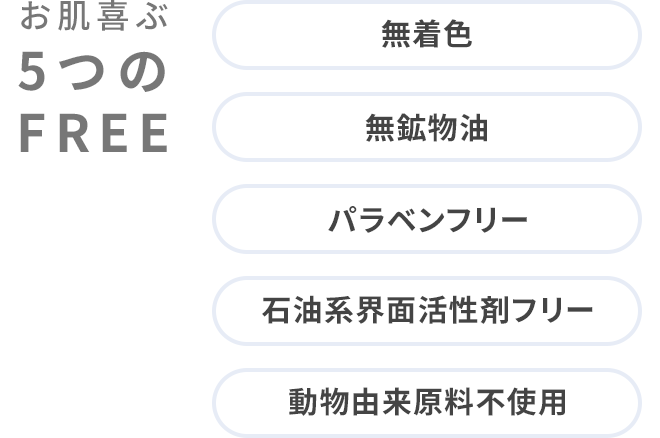 お肌喜ぶ
5つの
FREE

無着色

無鉱物油

パラベンフリー

石油系界面活性剤フリー

動物由来原料不使用